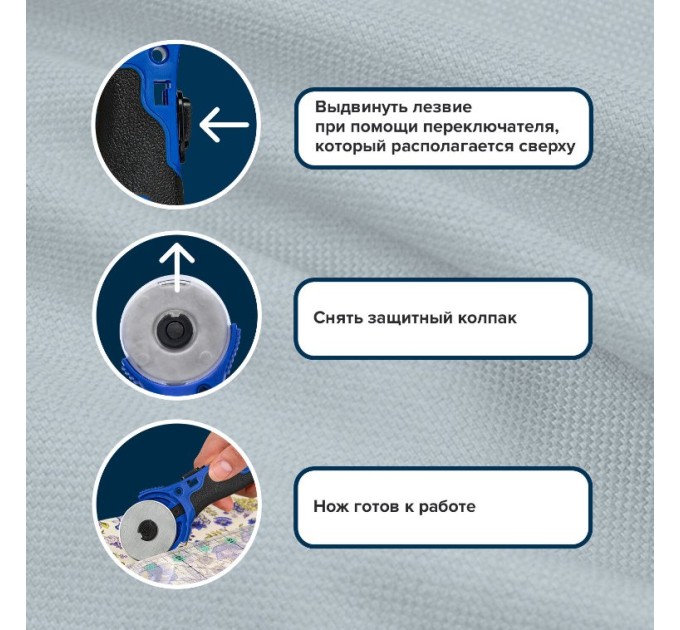 Выдвинуть лезвие при помощи переключателя, который располагается сверху

Снять защитный колпак

Нож готов к работе