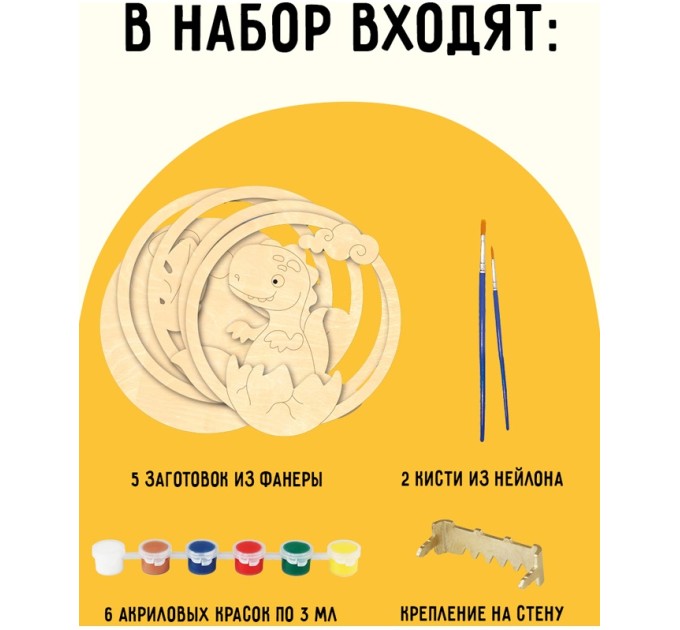 В НАБОР ВХОДЯТ:

5 ЗАГОТОВОК ИЗ ФАНЕРЫ

2 КИСТИ ИЗ НЕЙЛОНА

6 АКРИЛОВЫХ КРАСОК ПО 3 МЛ

КРЕПЛЕНИЕ НА СТЕНУ